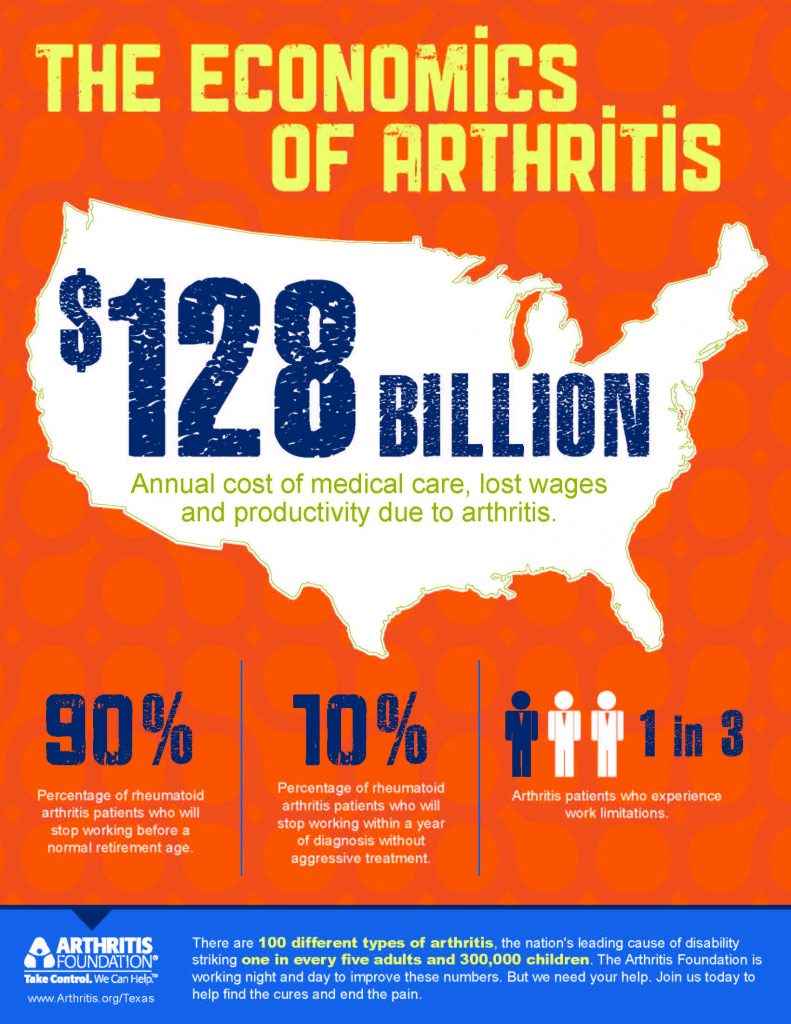 THE ECONOMICS OF ARTHRITIS

$128 BILLION

Annual cost of medical care, lost wages and productivity due to arthritis.

90%

Percentage of rheumatoid arthritis patients who will stop working before a normal retirement age.

10%

Percentage of rheumatoid arthritis patients who will stop working within a year of diagnosis without aggressive treatment.

1 in 3

Arthritis patients who experience work limitations.

ARTHRITIS FOUNDATION®
Take Control. We Can Help.™
www.Arthritis.org/Texas

There are 100 different types of arthritis, the nation's leading cause of disability striking one in every five adults and 300,000 children. The Arthritis Foundation is working night and day to improve these numbers. But we need your help. Join us today to help find the cures and end the pain.