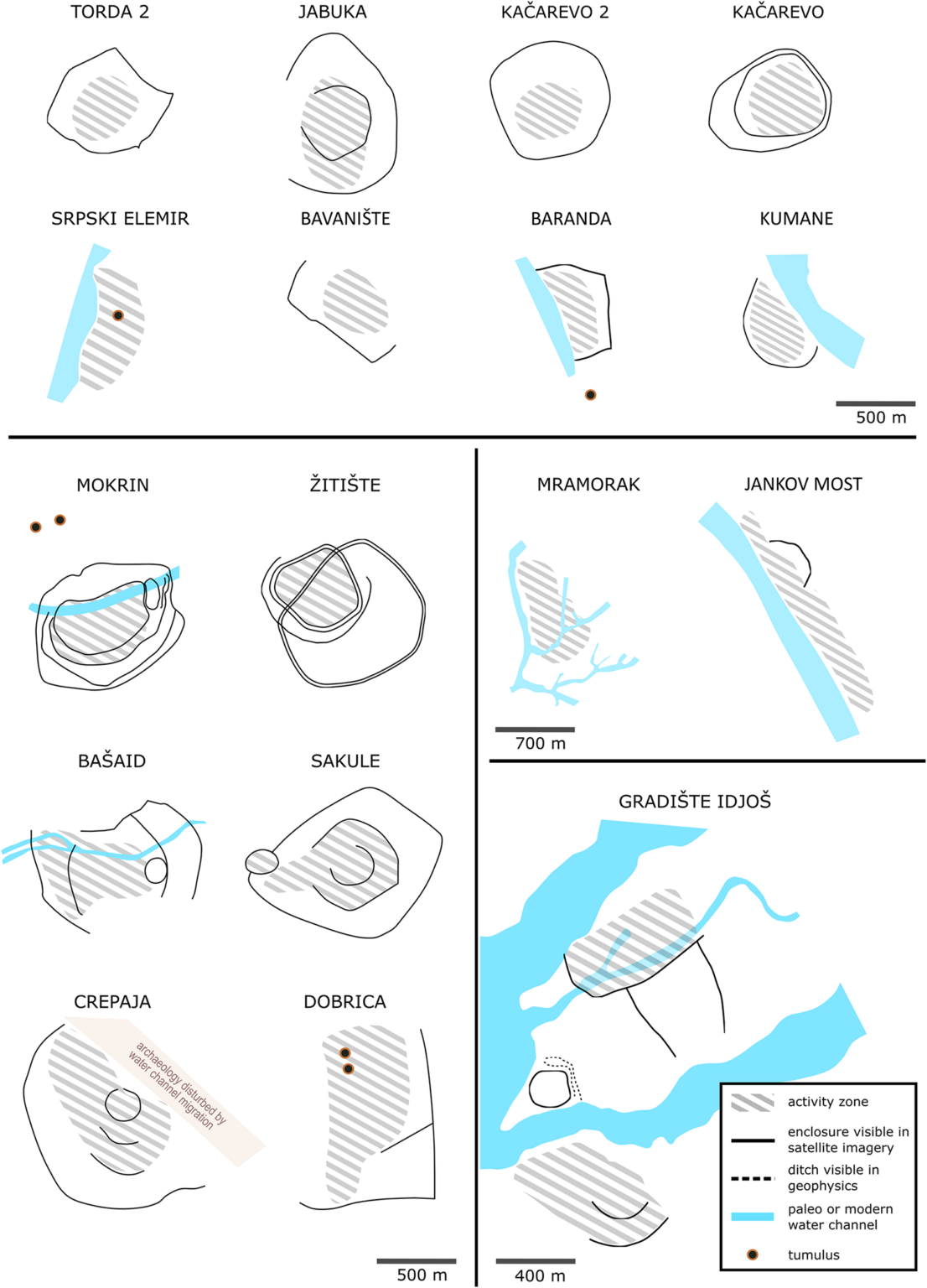 TORDA 2
JABUKA
KAČAREVO 2
KAČAREVO
SRPSKI ELEMIR
BAVANIŠTE
BARANDA
KUMANE
500 m

MOKRIN
ŽITIŠTE
BAŠAID
SAKULE
CREPAJA
archaeology disturbed by water channel migration
DOBRICA
500 m

MRAMORAK
JANKOV MOST
700 m

GRADIŠTE IDJOŠ
activity zone
enclosure visible in satellite imagery
ditch visible in geophysics
paleo or modern water channel
tumulus
400 m